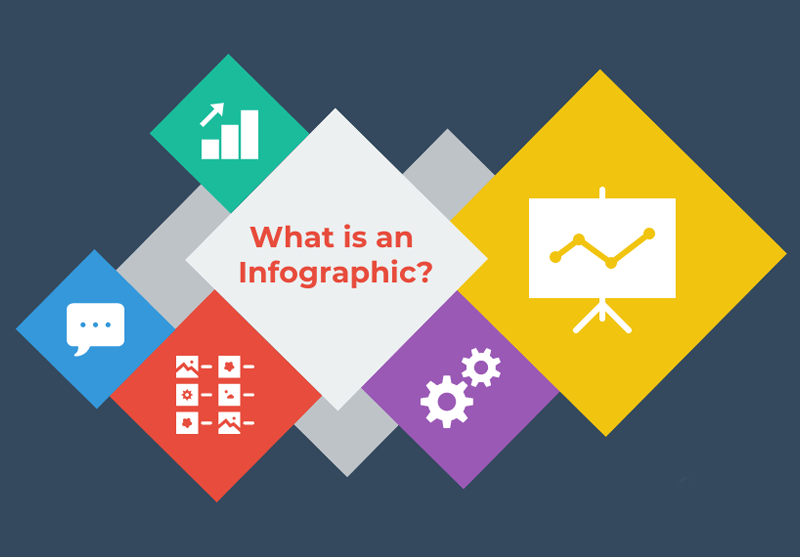 What is an Infographic?